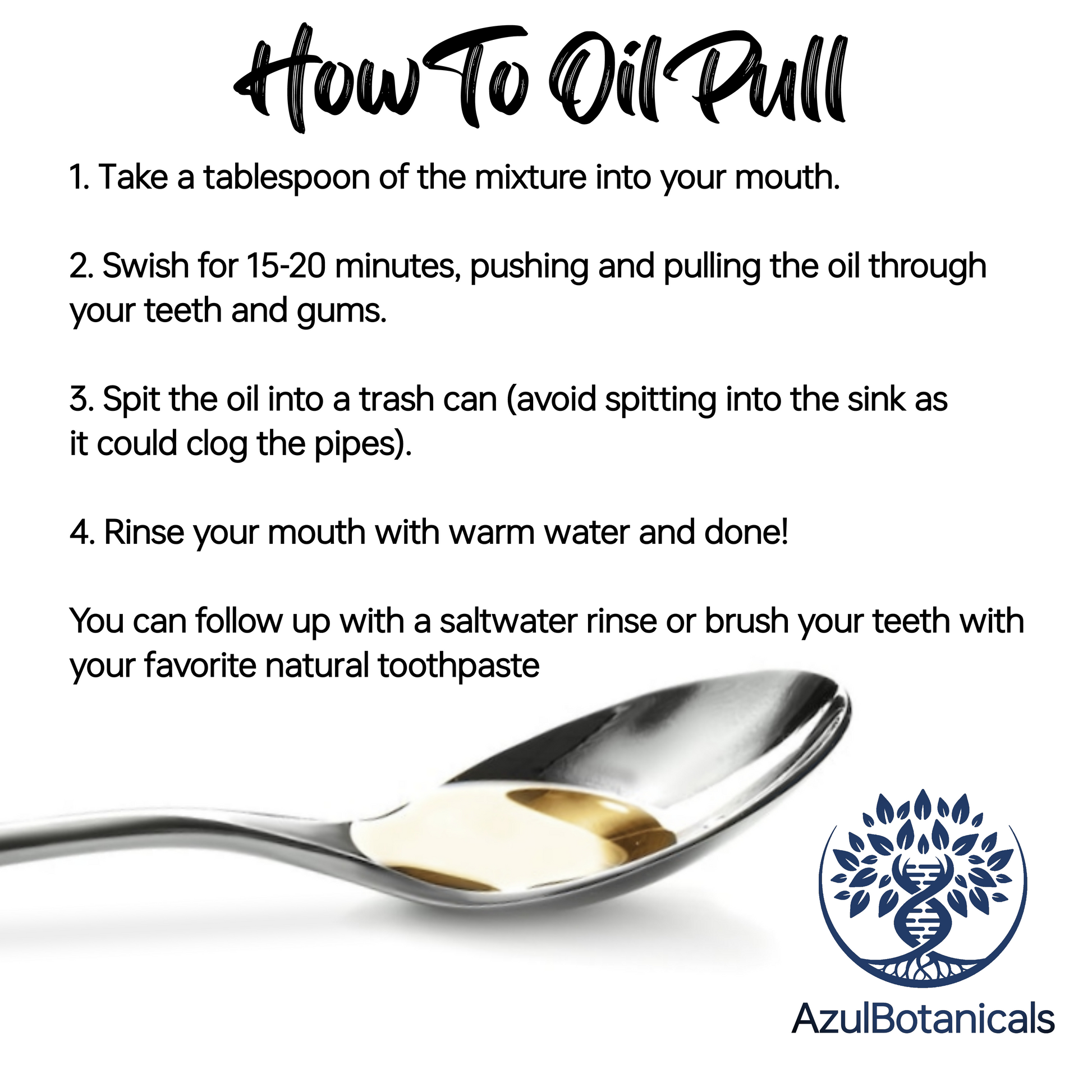 How To Oil Pull

1. Take a tablespoon of the mixture into your mouth.

2. Swish for 15-20 minutes, pushing and pulling the oil through your teeth and gums.

3. Spit the oil into a trash can (avoid spitting into the sink as it could clog the pipes).

4. Rinse your mouth with warm water and done!

You can follow up with a saltwater rinse or brush your teeth with your favorite natural toothpaste

AzulBotanicals